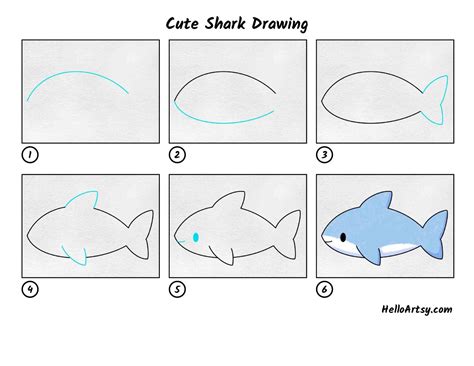 Cute Shark Drawing

1

2

3

4

5

6

HelloArtsy.com