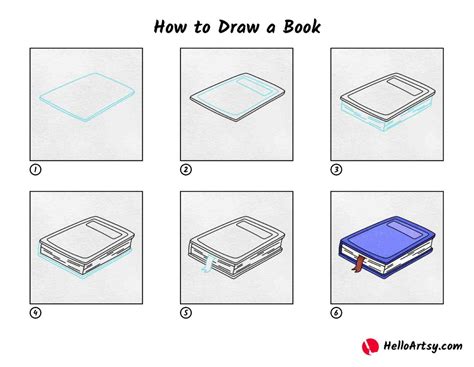 How to Draw a Book

1

2

3

4

5

6

HelloArtsy.com