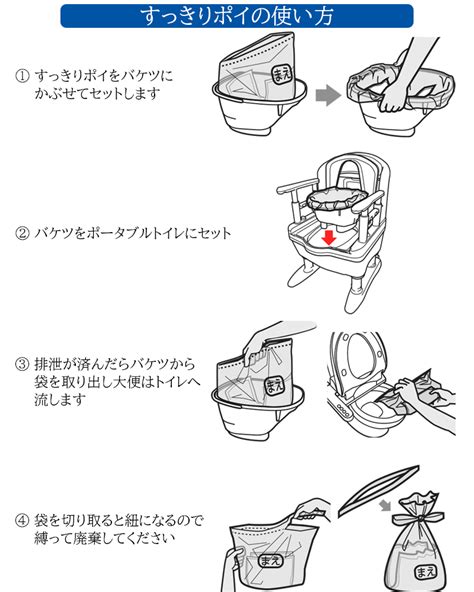 すっきりポイの使い方

① すっきりポイをバケツにかぶせてセットします

まえ

② バケツをポータブルトイレにセット

③ 排泄が済んだらバケツから袋を取り出し大便はトイレへ流します

まえ

④ 袋を切り取ると紐になるので縛って廃棄してください

まえ

まえ