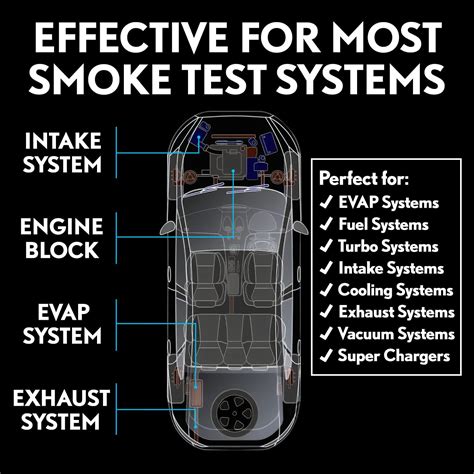 EFFECTIVE FOR MOST SMOKE TEST SYSTEMS

INTAKE SYSTEM

ENGINE BLOCK

EVAP SYSTEM

EXHAUST SYSTEM

Perfect for:
✓ EVAP Systems
✓ Fuel Systems
✓ Turbo Systems
✓ Intake Systems
✓ Cooling Systems
✓ Exhaust Systems
✓ Vacuum Systems
✓ Super Chargers