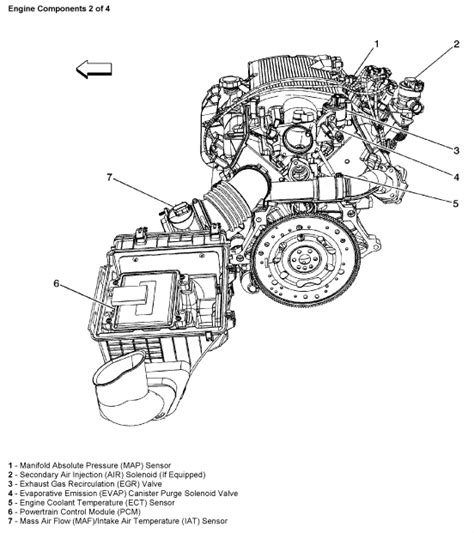 Engine Components 2 of 4

1

2

3

4

5

7

6

1 - Manifold Absolute Pressure (MAP) Sensor
2 - Secondary Air Injection (AIR) Solenoid (If Equipped)
3 - Exhaust Gas Recirculation (EGR) Valve
4 - Evaporative Emission (EVAP) Canister Purge Solenoid Valve
5 - Engine Coolant Temperature (ECT) Sensor
6 - Powertrain Control Module (PCM)
7 - Mass Air Flow (MAF)/Intake Air Temperature (IAT) Sensor