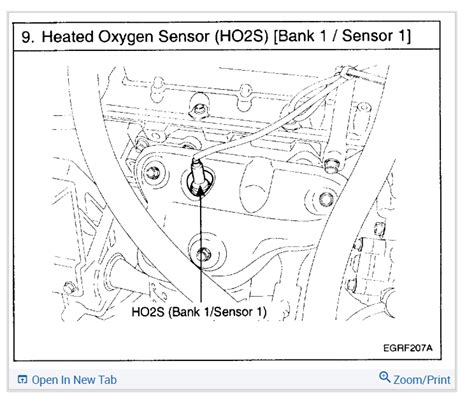 9. Heated Oxygen Sensor (HO2S) [Bank 1 / Sensor 1]

HO2S (Bank 1/Sensor 1)

EGRF207A

Open In New Tab

Zoom/Print