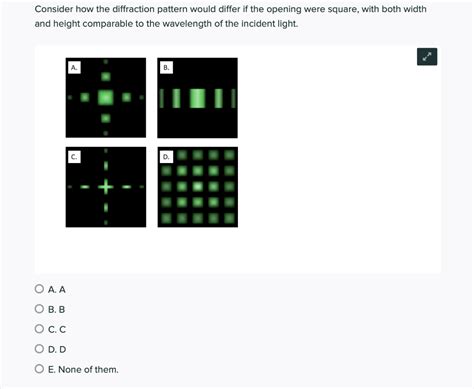 Consider how the diffraction pattern would differ if the opening were square, with both width and height comparable to the wavelength of the incident light.

A.

B.

C.

D.

A. A

B. B

C. C

D. D

E. None of them.