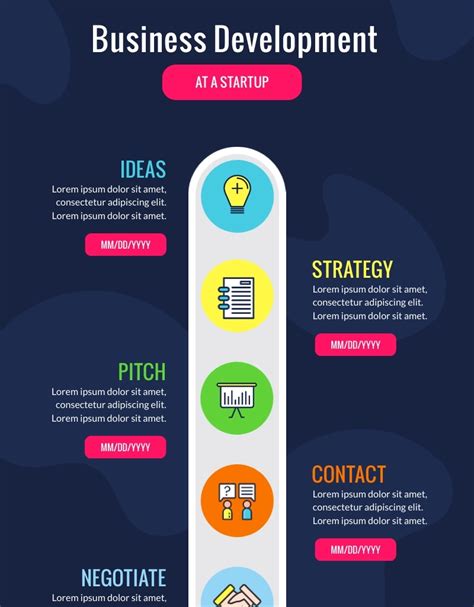 Business Development

AT A STARTUP

IDEAS
Lorem ipsum dolor sit amet, consectetur adipiscing elit. Lorem ipsum dolor sit amet.

MM/DD/YYYY

STRATEGY
Lorem ipsum dolor sit amet, consectetur adipiscing elit. Lorem ipsum dolor sit amet.

MM/DD/YYYY

PITCH
Lorem ipsum dolor sit amet, consectetur adipiscing elit. Lorem ipsum dolor sit amet.

MM/DD/YYYY

CONTACT
Lorem ipsum dolor sit amet, consectetur adipiscing elit. Lorem ipsum dolor sit amet.

MM/DD/YYYY

NEGOTIATE
Lorem ipsum dolor sit amet,