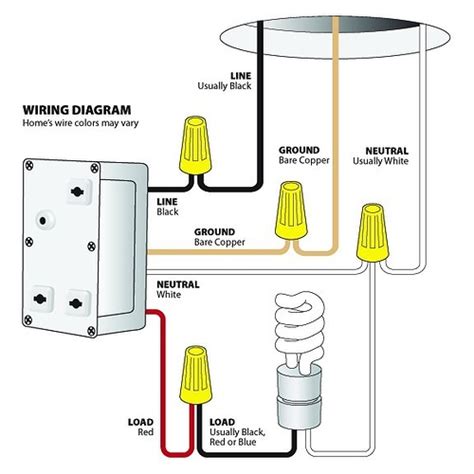 LINE
Usually Black

WIRING DIAGRAM
Home's wire colors may vary

GROUND
Bare Copper

NEUTRAL
Usually White

LINE
Black

GROUND
Bare Copper

NEUTRAL
White

LOAD
Red

LOAD
Usually Black, Red or Blue