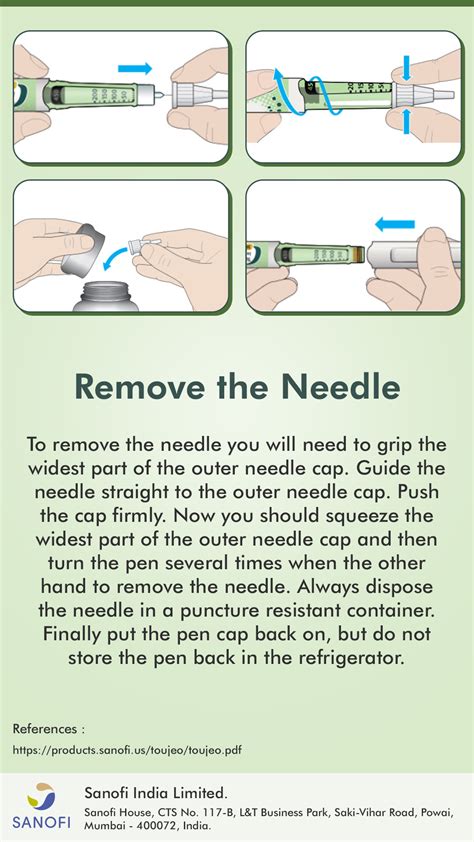 Remove the Needle

To remove the needle you will need to grip the widest part of the outer needle cap. Guide the needle straight to the outer needle cap. Push the cap firmly. Now you should squeeze the widest part of the outer needle cap and then turn the pen several times when the other hand to remove the needle. Always dispose the needle in a puncture resistant container. Finally put the pen cap back on, but do not store the pen back in the refrigerator.

References :
https://products.sanofi.us/toujeo/toujeo.pdf

SANOFI

Sanofi India Limited.
Sanofi House, CTS No. 117-B, L&T Business Park, Saki-Vihar Road, Powai, Mumbai - 400072, India.