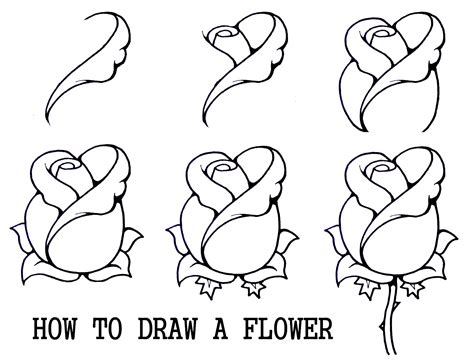 HOW TO DRAW A FLOWER