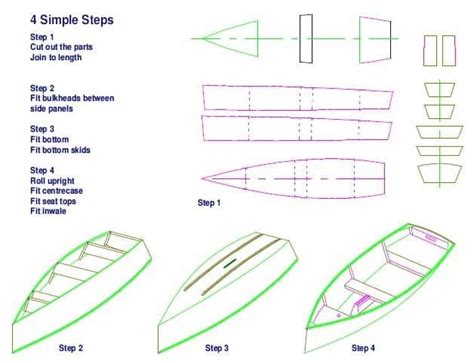 4 Simple Steps

Step 1
Cut out the parts
Join to length

Step 2
Fit bulkheads between side panels

Step 3
Fit bottom
Fit bottom skids

Step 4
Roll upright
Fit centrecase
Fit seat tops
Fit inwale

Step 1

Step 2

Step 3

Step 4