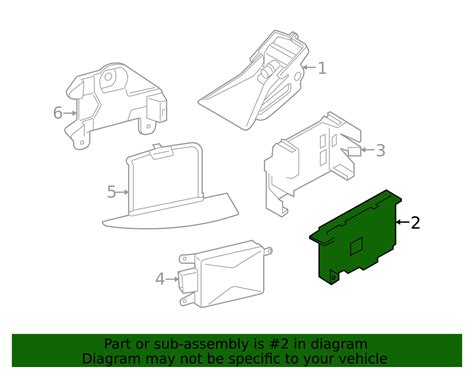 1
6
3
5
2
4

Part or sub-assembly is #2 in diagram
Diagram may not be specific to your vehicle