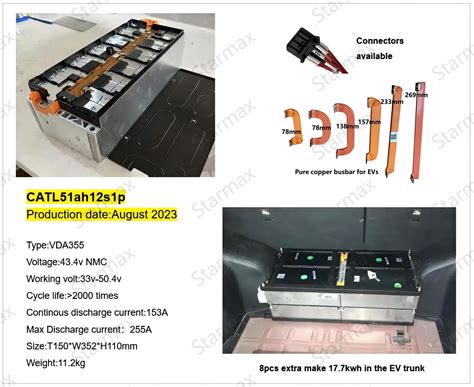 Connectors available

78mm 78mm 138mm 157mm 233mm 269mm

Pure copper busbar for EVs

CATL51ah12s1p
Production date:August 2023

Type:VDA355
Voltage:43.4v NMC
Working volt:33v-50.4v
Cycle life:>2000 times
Continous discharge current:153A
Max Discharge current: 255A
Size:T150*W352*H110mm
Weight:11.2kg

8pcs extra make 17.7kwh in the EV trunk

Starmax