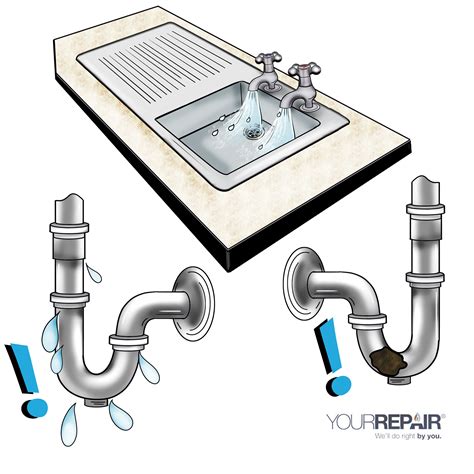 !

!

YOURREPAIR®
We'll do right by you.