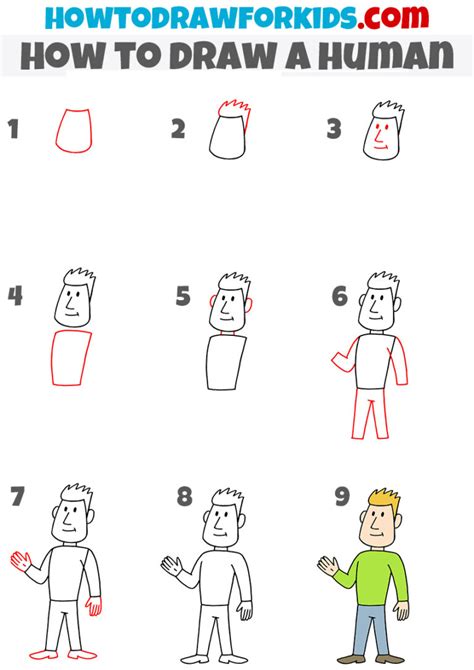 HOWTODRAWFORKIDS.com
HOW TO DRAW A HUMAN

1

2

3

4

5

6

7

8

9