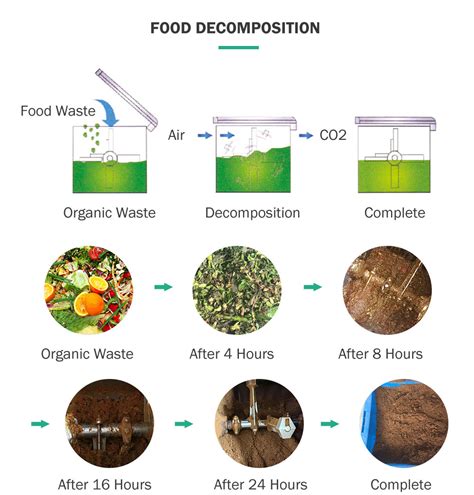 FOOD DECOMPOSITION

Food Waste

Air

CO2

Organic Waste

Decomposition

Complete

Organic Waste

After 4 Hours

After 8 Hours

After 16 Hours

After 24 Hours

Complete