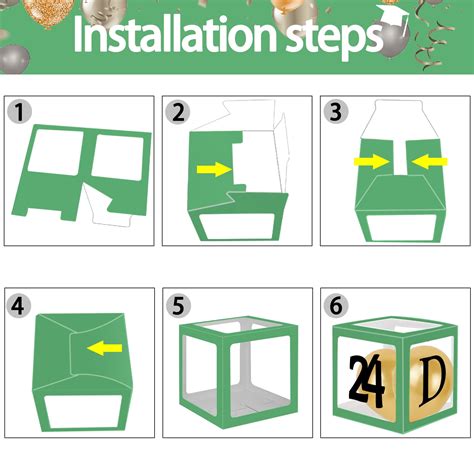 Installation steps

1

2

3

4

5

6

24 D