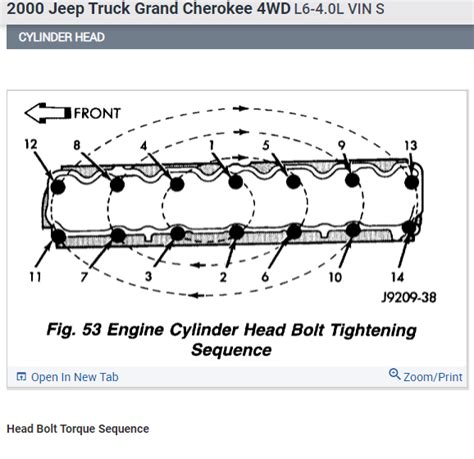 2000 Jeep Truck Grand Cherokee 4WD L6-4.0L VIN S

CYLINDER HEAD

FRONT

12 8 4 1 5 9 13

11 7 3 2 6 10 14

J9209-38

Fig. 53 Engine Cylinder Head Bolt Tightening Sequence

Open In New Tab

Zoom/Print

Head Bolt Torque Sequence