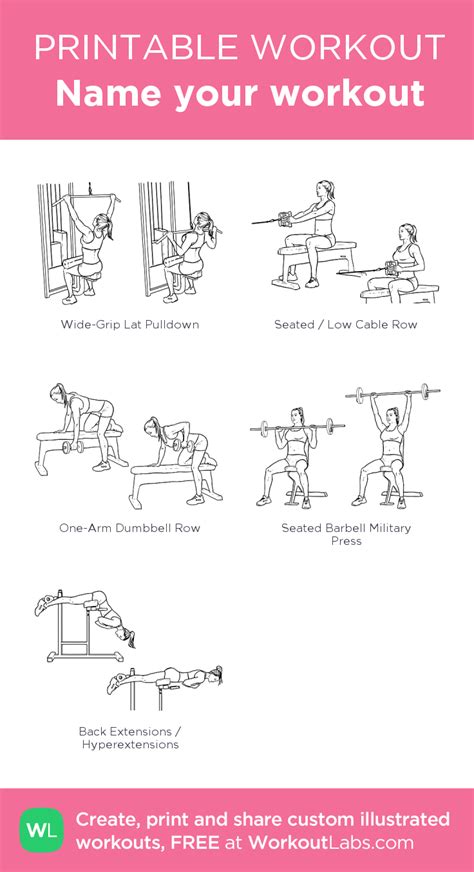 PRINTABLE WORKOUT
Name your workout

Wide-Grip Lat Pulldown

Seated / Low Cable Row

One-Arm Dumbbell Row

Seated Barbell Military Press

Back Extensions / Hyperextensions

WL

Create, print and share custom illustrated workouts, FREE at WorkoutLabs.com