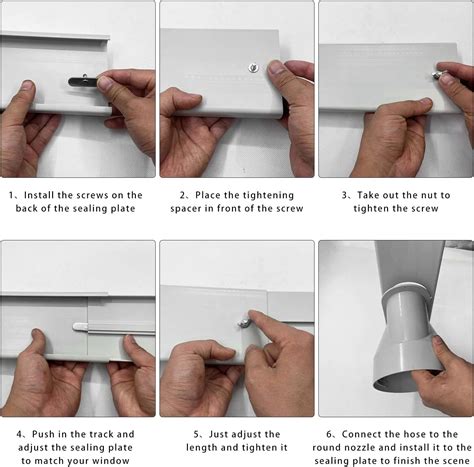 1、Install the screws on the back of the sealing plate

2、Place the tightening spacer in front of the screw

3、Take out the nut to tighten the screw

4、Push in the track and adjust the sealing plate to match your window

5、Just adjust the length and tighten it

6、Connect the hose to the round nozzle and install it to the sealing plate to finish the scene