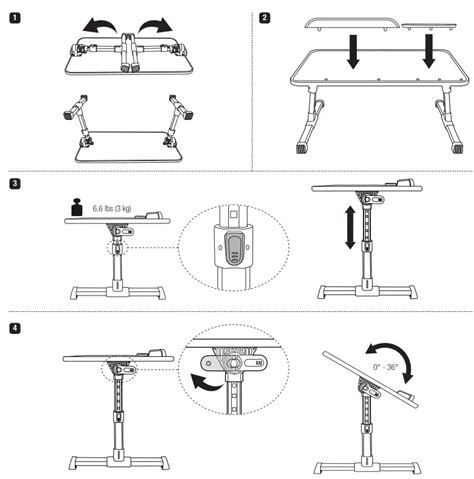 1

2

3

6,6 lbs (3 kg)

4

0° - 36°