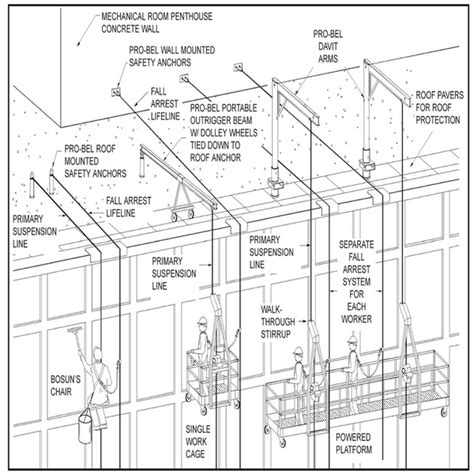 MECHANICAL ROOM PENTHOUSE CONCRETE WALL

PRO-BEL WALL MOUNTED SAFETY ANCHORS

PRO-BEL DAVIT ARMS

FALL ARREST LIFELINE

PRO-BEL PORTABLE OUTRIGGER BEAM W/ DOLLEY WHEELS TIED DOWN TO ROOF ANCHOR

ROOF PAVERS FOR ROOF PROTECTION

PRO-BEL ROOF MOUNTED SAFETY ANCHORS

FALL ARREST LIFELINE

PRIMARY SUSPENSION LINE

PRIMARY SUSPENSION LINE

PRIMARY SUSPENSION LINE

SEPARATE FALL ARREST SYSTEM FOR EACH WORKER

WALK-THROUGH STIRRUP

BOSUN'S CHAIR

SINGLE WORK CAGE

POWERED PLATFORM