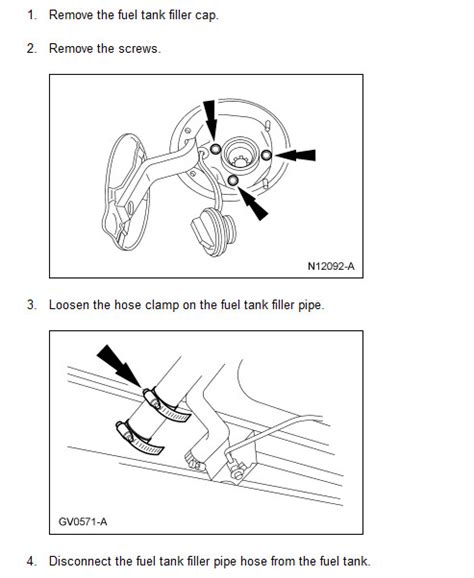 1. Remove the fuel tank filler cap.

2. Remove the screws.

N12092-A

3. Loosen the hose clamp on the fuel tank filler pipe.

GV0571-A

4. Disconnect the fuel tank filler pipe hose from the fuel tank.