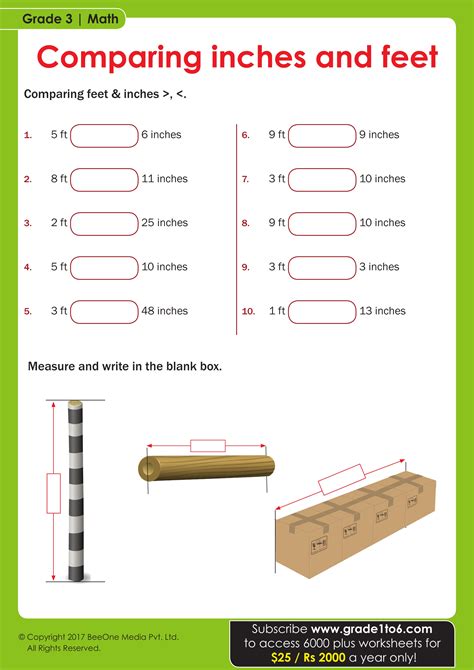 Grade 3 | Math

Comparing inches and feet

Comparing feet & inches >, <.

1. 5 ft 6 inches

2. 8 ft 11 inches

3. 2 ft 25 inches

4. 5 ft 10 inches

5. 3 ft 48 inches

6. 9 ft 9 inches

7. 3 ft 10 inches

8. 9 ft 10 inches

9. 3 ft 3 inches

10. 1 ft 13 inches

Measure and write in the blank box.

© Copyright 2017 BeeOne Media Pvt. Ltd. All Rights Reserved.

Subscribe www.grade1to6.com to access 6000 plus worksheets for $25 / Rs 2000 a year only!