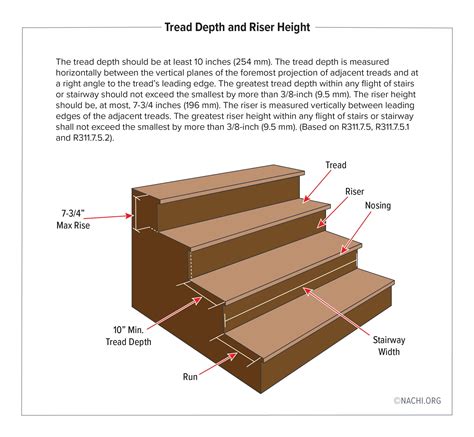 Tread Depth and Riser Height

The tread depth should be at least 10 inches (254 mm). The tread depth is measured horizontally between the vertical planes of the foremost projection of adjacent treads and at a right angle to the tread's leading edge. The greatest tread depth within any flight of stairs or stairway should not exceed the smallest by more than 3/8-inch (9.5 mm). The riser height should be, at most, 7-3/4 inches (196 mm). The riser is measured vertically between leading edges of the adjacent treads. The greatest riser height within any flight of stairs or stairway shall not exceed the smallest by more than 3/8-inch (9.5 mm). (Based on R311.7.5, R311.7.5.1 and R311.7.5.2).

Tread

Riser

Nosing

7-3/4"
Max Rise

10" Min.
Tread Depth

Stairway
Width

Run

©NACHI.ORG