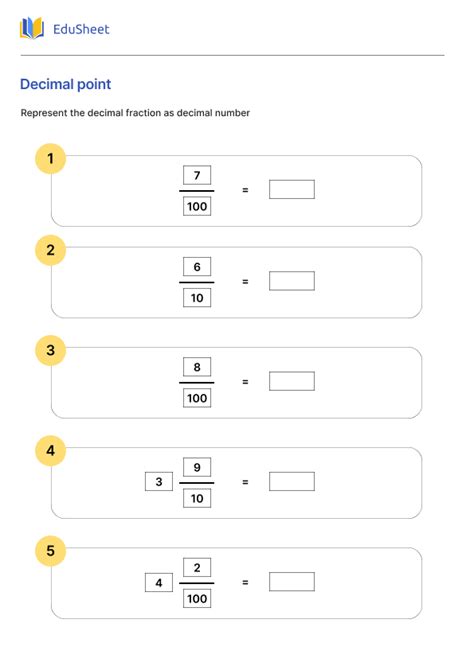 EduSheet

Decimal point

Represent the decimal fraction as decimal number

1

$\frac{7}{100}$ =

2

$\frac{6}{10}$ =

3

$\frac{8}{100}$ =

4

$3\frac{9}{10}$ =

5

$4\frac{2}{100}$ =