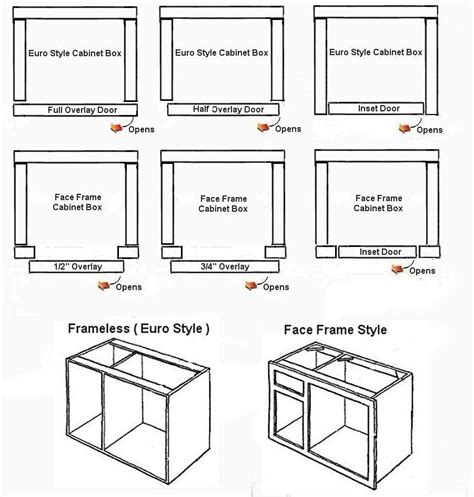 Euro Style Cabinet Box

Full Overlay Door

Opens

Euro Style Cabinet Box

Half Overlay Door

Opens

Euro Style Cabinet Box

Inset Door

Opens

Face Frame Cabinet Box

1/2" Overlay

Opens

Face Frame Cabinet Box

3/4" Overlay

Opens

Face Frame Cabinet Box

Inset Door

Opens

Frameless ( Euro Style )

Face Frame Style