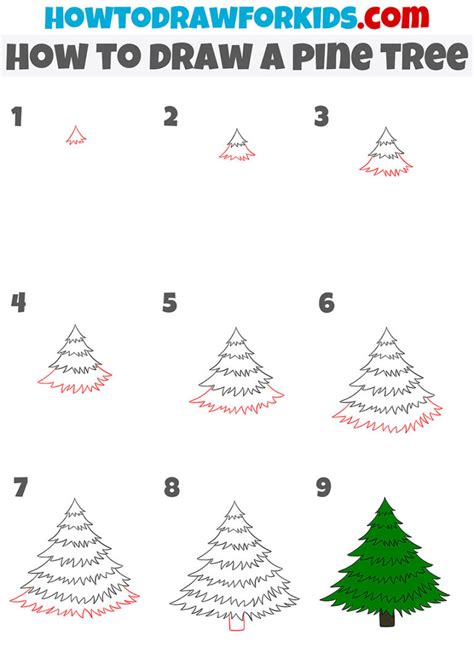 HOWTODRAWFORKIDS.com
HOW TO DRAW A PINE TREE

1

2

3

4

5

6

7

8

9