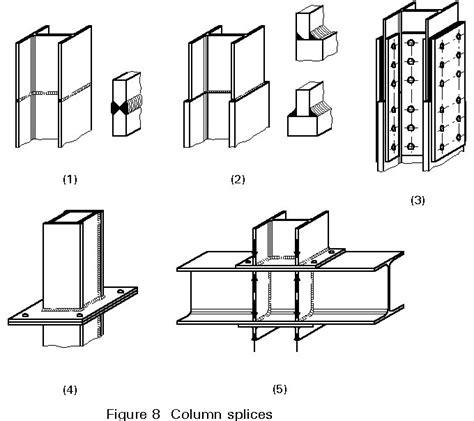 (1)

(2)

(3)

(4)

(5)

Figure 8 Column splices