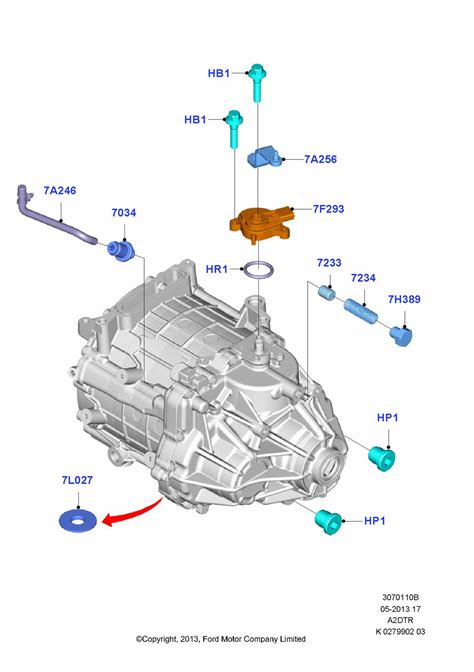 HB1

HB1

7A256

7A246

7034

7F293

HR1

7233

7234

7H389

HP1

7L027

HP1

3070110B
05-2013 17
A2DTR
K 0279902 03

©Copyright, 2013, Ford Motor Company Limited