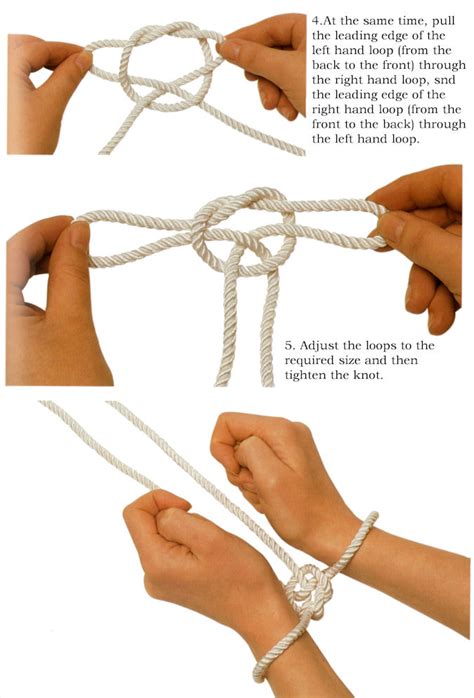 4.At the same time, pull the leading edge of the left hand loop (from the back to the front) through the right hand loop, snd the leading edge of the right hand loop (from the front to the back) through the left hand loop.

5. Adjust the loops to the required size and then tighten the knot.