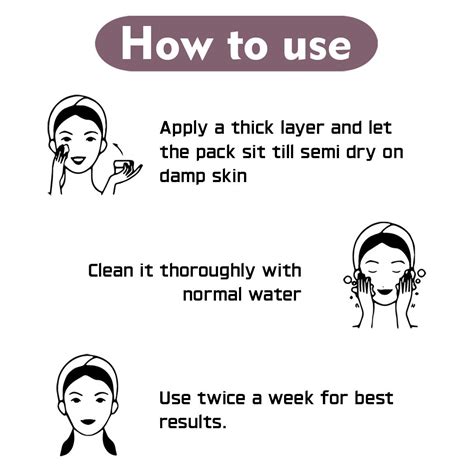 How to use

Apply a thick layer and let the pack sit till semi dry on damp skin

Clean it thoroughly with normal water

Use twice a week for best results.