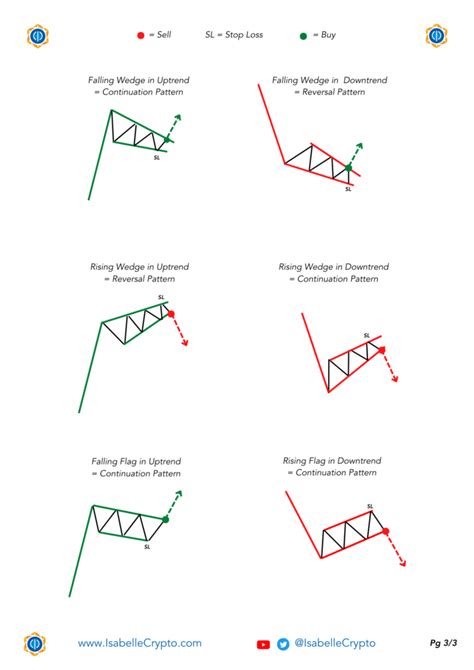 = Sell SL = Stop Loss = Buy

Falling Wedge in Uptrend
= Continuation Pattern

SL

Falling Wedge in Downtrend
= Reversal Pattern

SL

Rising Wedge in Uptrend
= Reversal Pattern

SL

Rising Wedge in Downtrend
= Continuation Pattern

SL

Falling Flag in Uptrend
= Continuation Pattern

SL

Rising Flag in Downtrend
= Continuation Pattern

SL

www.IsabelleCrypto.com

@IsabelleCrypto

Pg 3/3