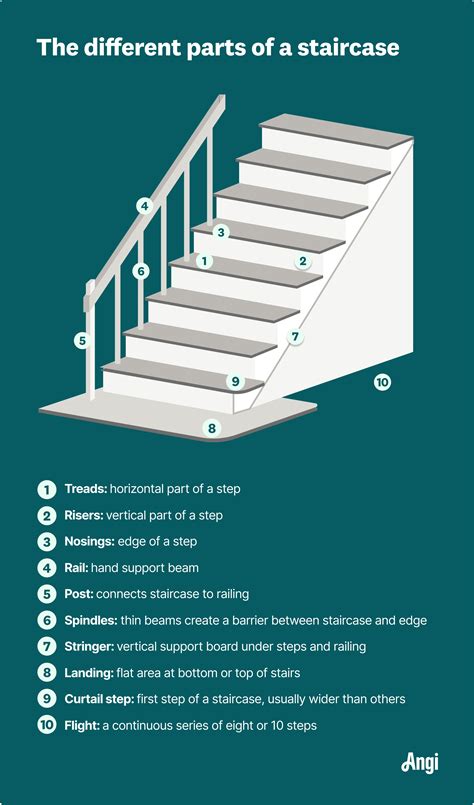 The different parts of a staircase

4
3
1
2
6
5
7
9
10
8

1 Treads: horizontal part of a step
2 Risers: vertical part of a step
3 Nosings: edge of a step
4 Rail: hand support beam
5 Post: connects staircase to railing
6 Spindles: thin beams create a barrier between staircase and edge
7 Stringer: vertical support board under steps and railing
8 Landing: flat area at bottom or top of stairs
9 Curtail step: first step of a staircase, usually wider than others
10 Flight: a continuous series of eight or 10 steps

Angi