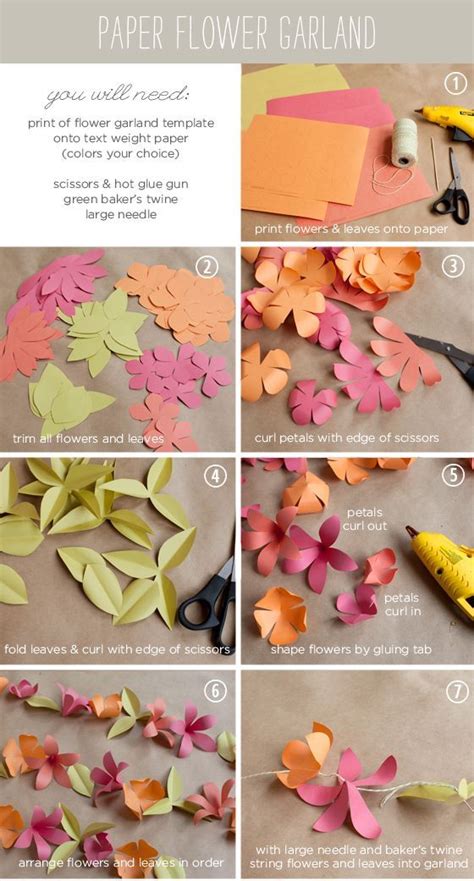 PAPER FLOWER GARLAND

you will need:

print of flower garland template onto text weight paper (colors your choice)

scissors & hot glue gun
green baker's twine
large needle

1
print flowers & leaves onto paper

2
trim all flowers and leaves

3
curl petals with edge of scissors

4
fold leaves & curl with edge of scissors

5
petals curl out
petals curl in
shape flowers by gluing tab

6
arrange flowers and leaves in order

7
with large needle and baker's twine string flowers and leaves into garland