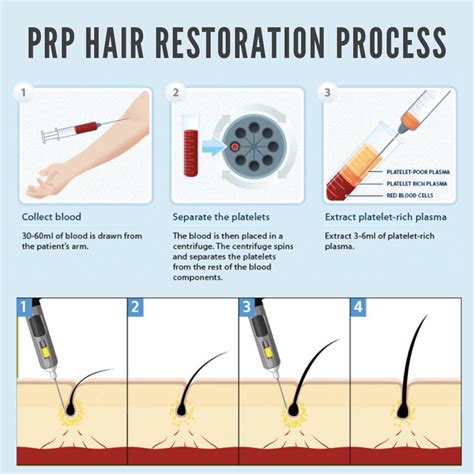 PRP HAIR RESTORATION PROCESS

1

Collect blood

30-60ml of blood is drawn from the patient's arm.

2

Separate the platelets

The blood is then placed in a centrifuge. The centrifuge spins and separates the platelets from the rest of the blood components.

3

PLATELET-POOR PLASMA
PLATELET RICH PLASMA
RED BLOOD CELLS

Extract platelet-rich plasma

Extract 3-6ml of platelet-rich plasma.

1

2

3

4