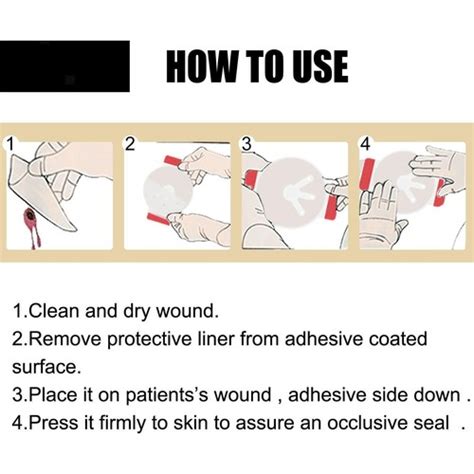 HOW TO USE

1

2

3

4

1.Clean and dry wound.

2.Remove protective liner from adhesive coated surface.

3.Place it on patients's wound , adhesive side down .

4.Press it firmly to skin to assure an occlusive seal .