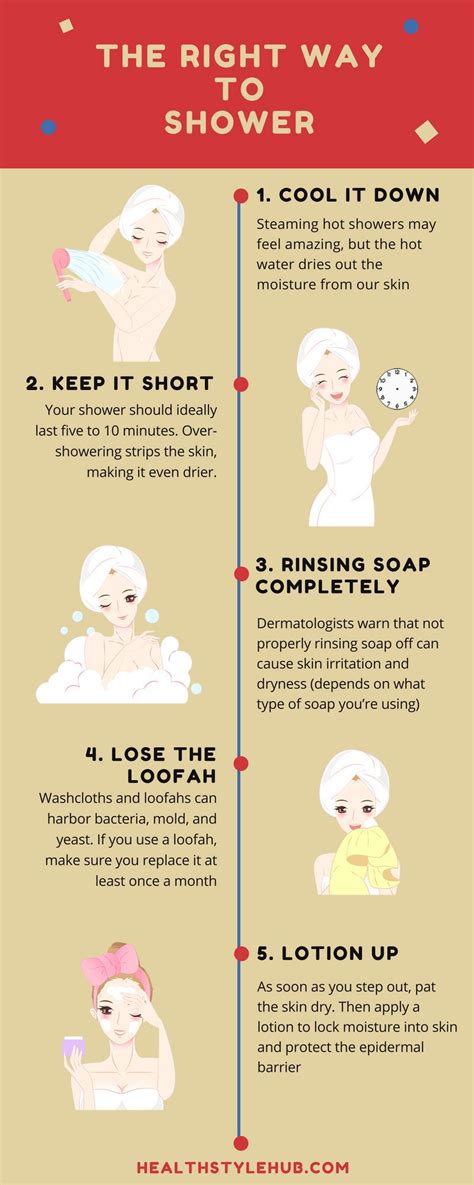 THE RIGHT WAY TO SHOWER

1. COOL IT DOWN

Steaming hot showers may feel amazing, but the hot water dries out the moisture from our skin

2. KEEP IT SHORT

Your shower should ideally last five to 10 minutes. Over-showering strips the skin, making it even drier.

3. RINSING SOAP COMPLETELY

Dermatologists warn that not properly rinsing soap off can cause skin irritation and dryness (depends on what type of soap you're using)

4. LOSE THE LOOFAH

Washcloths and loofahs can harbor bacteria, mold, and yeast. If you use a loofah, make sure you replace it at least once a month

5. LOTION UP

As soon as you step out, pat the skin dry. Then apply a lotion to lock moisture into skin and protect the epidermal barrier

HEALTHSTYLEHUB.COM