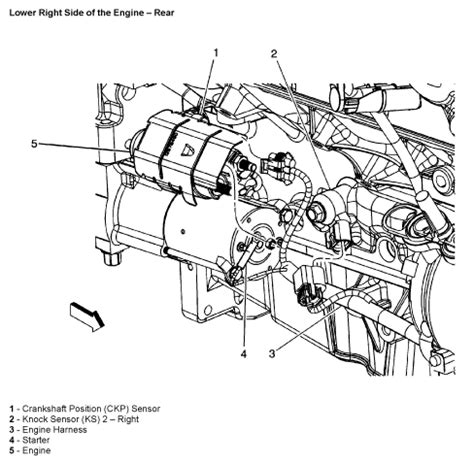 Lower Right Side of the Engine – Rear

1
2
5
4
3

1 - Crankshaft Position (CKP) Sensor
2 - Knock Sensor (KS) 2 – Right
3 - Engine Harness
4 - Starter
5 - Engine