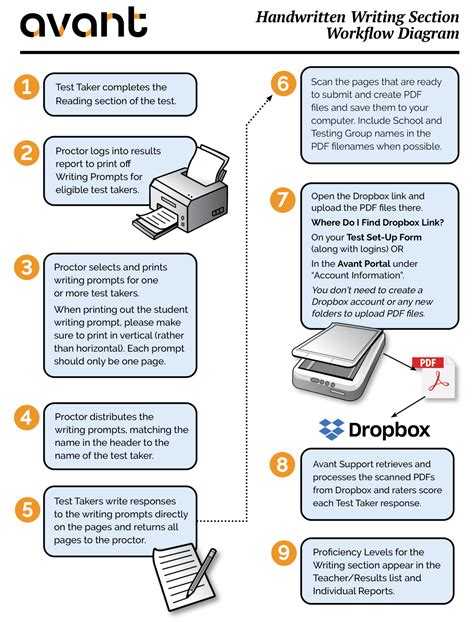 avant

Handwritten Writing Section Workflow Diagram

1
Test Taker completes the Reading section of the test.

2
Proctor logs into results report to print off Writing Prompts for eligible test takers.

3
Proctor selects and prints writing prompts for one or more test takers.

When printing out the student writing prompt, please make sure to print in vertical (rather than horizontal). Each prompt should only be one page.

4
Proctor distributes the writing prompts, matching the name in the header to the name of the test taker.

5
Test Takers write responses to the writing prompts directly on the pages and returns all pages to the proctor.

6
Scan the pages that are ready to submit and create PDF files and save them to your computer. Include School and Testing Group names in the PDF filenames when possible.

7
Open the Dropbox link and upload the PDF files there.

Where Do I Find Dropbox Link?

On your Test Set-Up Form (along with logins) OR

In the Avant Portal under "Account Information".

You don't need to create a Dropbox account or any new folders to upload PDF files.

PDF

Dropbox

8
Avant Support retrieves and processes the scanned PDFs from Dropbox and raters score each Test Taker response.

9
Proficiency Levels for the Writing section appear in the Teacher/Results list and Individual Reports.