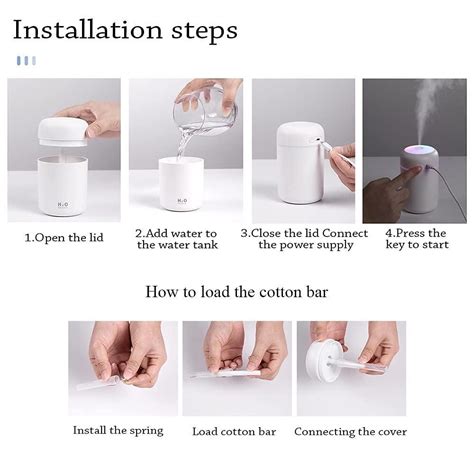 Installation steps

$H_2O$

$H_2O$

1.Open the lid

2.Add water to the water tank

3.Close the lid Connect the power supply

4.Press the key to start

How to load the cotton bar

Install the spring

Load cotton bar

Connecting the cover