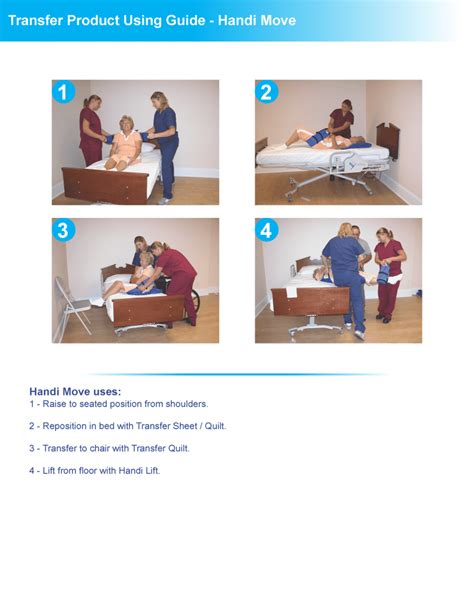 Transfer Product Using Guide - Handi Move

1

2

3

4

Handi Move uses:
1 - Raise to seated position from shoulders.

2 - Reposition in bed with Transfer Sheet / Quilt.

3 - Transfer to chair with Transfer Quilt.

4 - Lift from floor with Handi Lift.