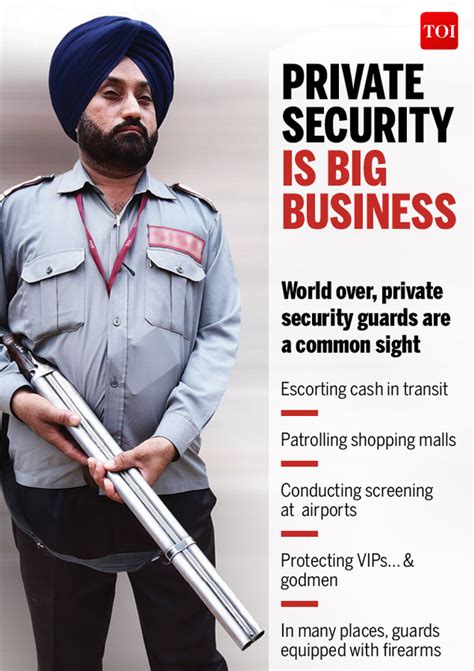 TOI

PRIVATE SECURITY IS BIG BUSINESS

World over, private security guards are a common sight

Escorting cash in transit

Patrolling shopping malls

Conducting screening at airports

Protecting VIPs... & godmen

In many places, guards equipped with firearms