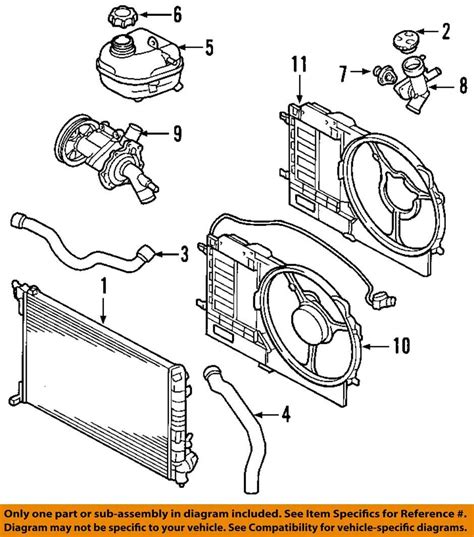 6
5
2
11
7
8
9
3
1
10
4

Only one part or sub-assembly in diagram included. See Item Specifics for Reference #. Diagram may not be specific to your vehicle. See Compatibility for vehicle-specific diagrams.