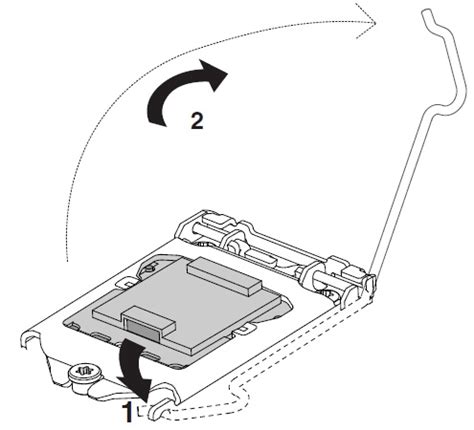 2

1