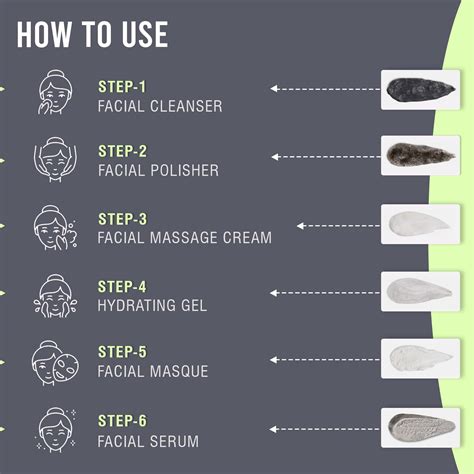 HOW TO USE

STEP-1
FACIAL CLEANSER

STEP-2
FACIAL POLISHER

STEP-3
FACIAL MASSAGE CREAM

STEP-4
HYDRATING GEL

STEP-5
FACIAL MASQUE

STEP-6
FACIAL SERUM