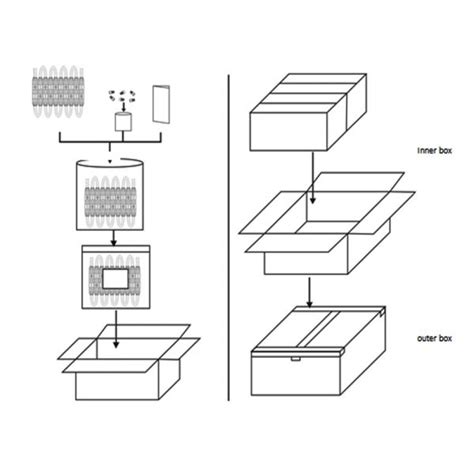 Inner box

outer box