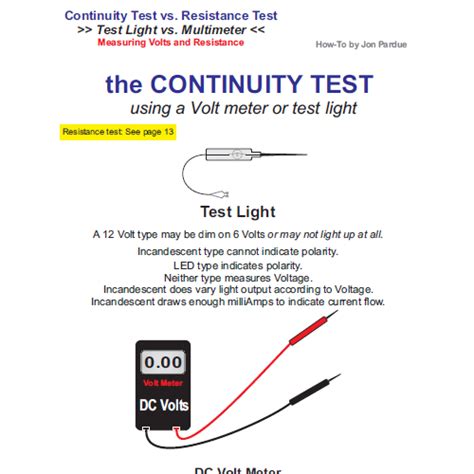 Continuity Test vs. Resistance Test
>> Test Light vs. Multimeter <<
Measuring Volts and Resistance

How-To by Jon Pardue

the CONTINUITY TEST
using a Volt meter or test light

Resistance test: See page 13

Test Light

A 12 Volt type may be dim on 6 Volts or may not light up at all.

Incandescent type cannot indicate polarity.
LED type indicates polarity.
Neither type measures Voltage.
Incandescent does vary light output according to Voltage.
Incandescent draws enough milliAmps to indicate current flow.

0.00
Volt Meter
DC Volts

DC Volt Meter