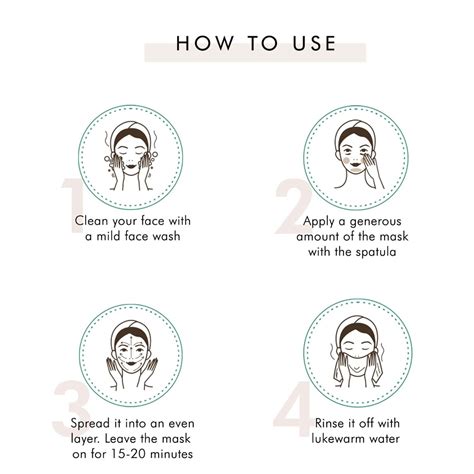 HOW TO USE

1
Clean your face with a mild face wash

2
Apply a generous amount of the mask with the spatula

3
Spread it into an even layer. Leave the mask on for 15-20 minutes

4
Rinse it off with lukewarm water